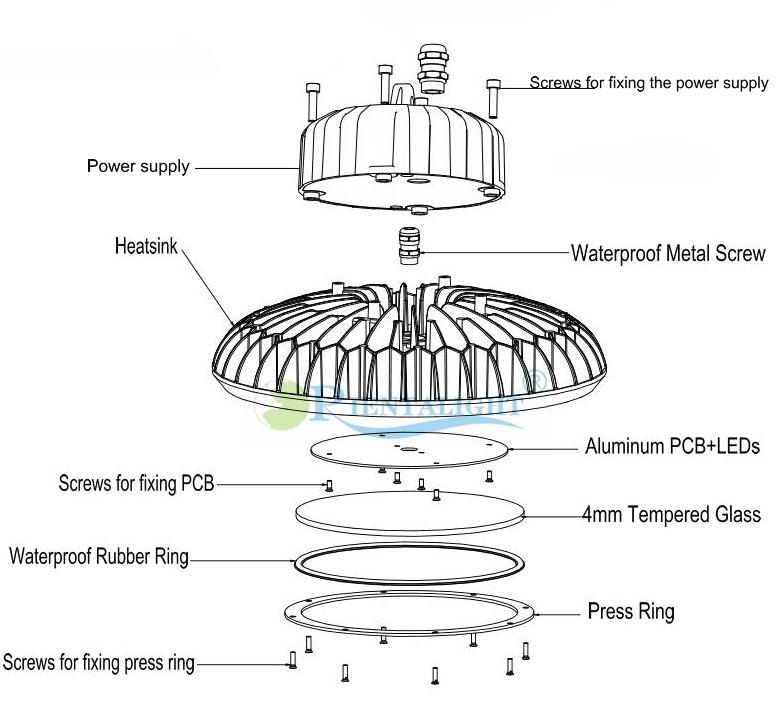 Screws for fixing the power supply

Power supply

Heatsink

Waterproof Metal Screw

RIENTALIGHT®

Aluminum PCB+LEDs

Screws for fixing PCB

4mm Tempered Glass

Waterproof Rubber Ring

Press Ring

Screws for fixing press ring